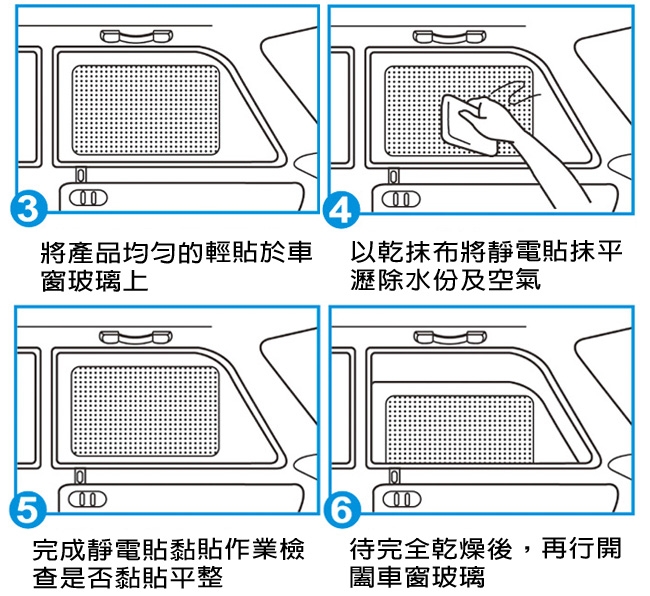 3

將產品均勻的輕貼於車窗玻璃上

4

以乾抹布將靜電貼抹平瀝除水份及空氣

5

完成靜電貼黏貼作業檢查是否黏貼平整

6

待完全乾燥後，再行開闔車窗玻璃