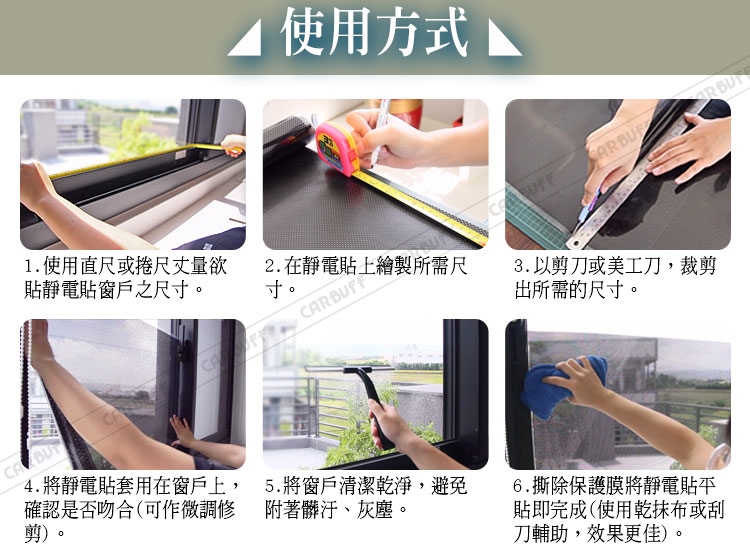 使用方式

1.使用直尺或捲尺丈量欲貼靜電貼窗戶之尺寸。

2.在靜電貼上繪製所需尺寸。

3.以剪刀或美工刀，裁剪出所需的尺寸。

4.將靜電貼套用在窗戶上，確認是否吻合(可作微調修剪)。

5.將窗戶清潔乾淨，避免附著髒汙、灰塵。

6.撕除保護膜將靜電貼平貼即完成(使用乾抹布或刮刀輔助，效果更佳)。

CARBUFF