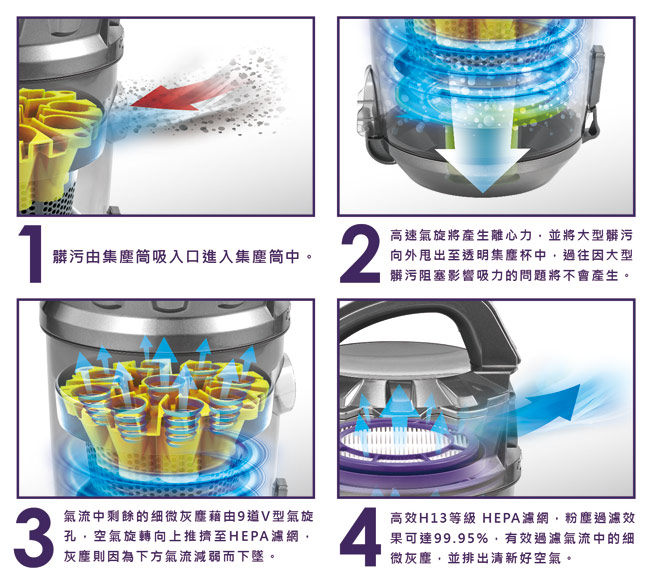 1 髒污由集塵筒吸入口進入集塵筒中。

2 高速氣旋將產生離心力，並將大型髒污向外甩出至透明集塵杯中，過往因大型髒污阻塞影響吸力的問題將不會產生。

3 氣流中剩餘的細微灰塵藉由9道V型氣旋孔，空氣旋轉向上推擠至HEPA濾網，灰塵則因為下方氣流減弱而下墜。

4 高效H13等級 HEPA濾網，粉塵過濾效果可達99.95%，有效過濾氣流中的細微灰塵，並排出清新好空氣。