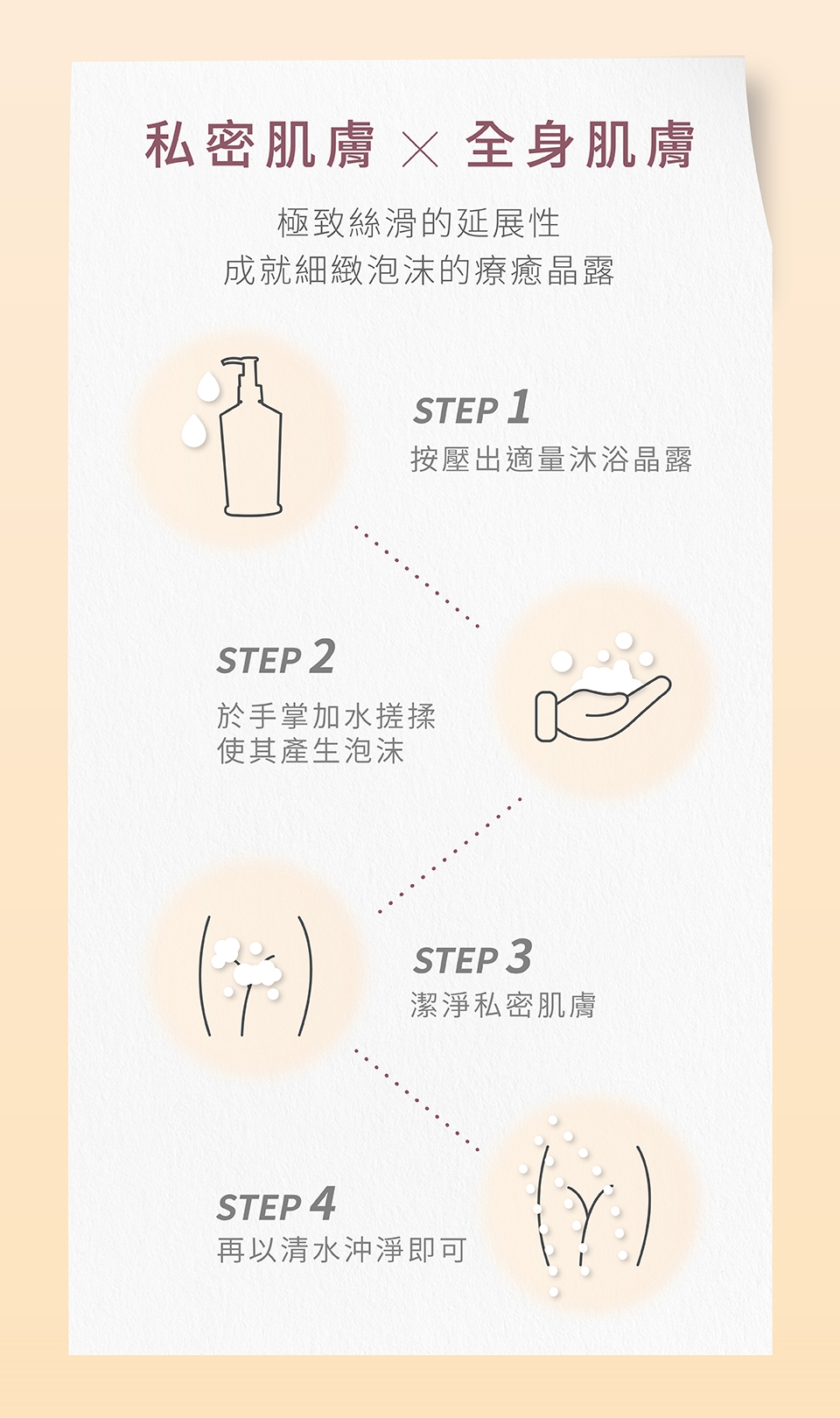 私密肌膚 × 全身肌膚

極致絲滑的延展性
成就細緻泡沫的療癒晶露

STEP 1
按壓出適量沐浴晶露

STEP 2
於手掌加水搓揉
使其產生泡沫

STEP 3
潔淨私密肌膚

STEP 4
再以清水沖淨即可