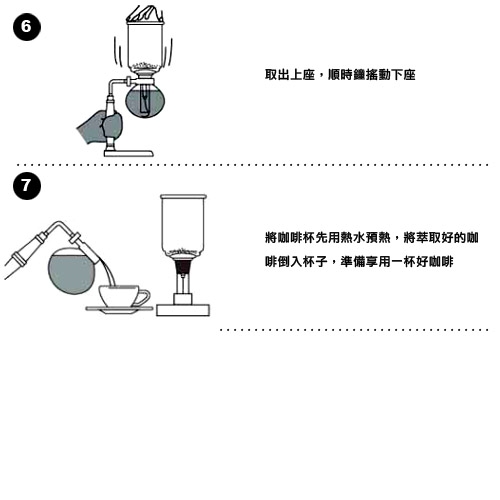 6

取出上座，順時鐘搖動下座

7

將咖啡杯先用熱水預熱，將萃取好的咖啡倒入杯子，準備享用一杯好咖啡