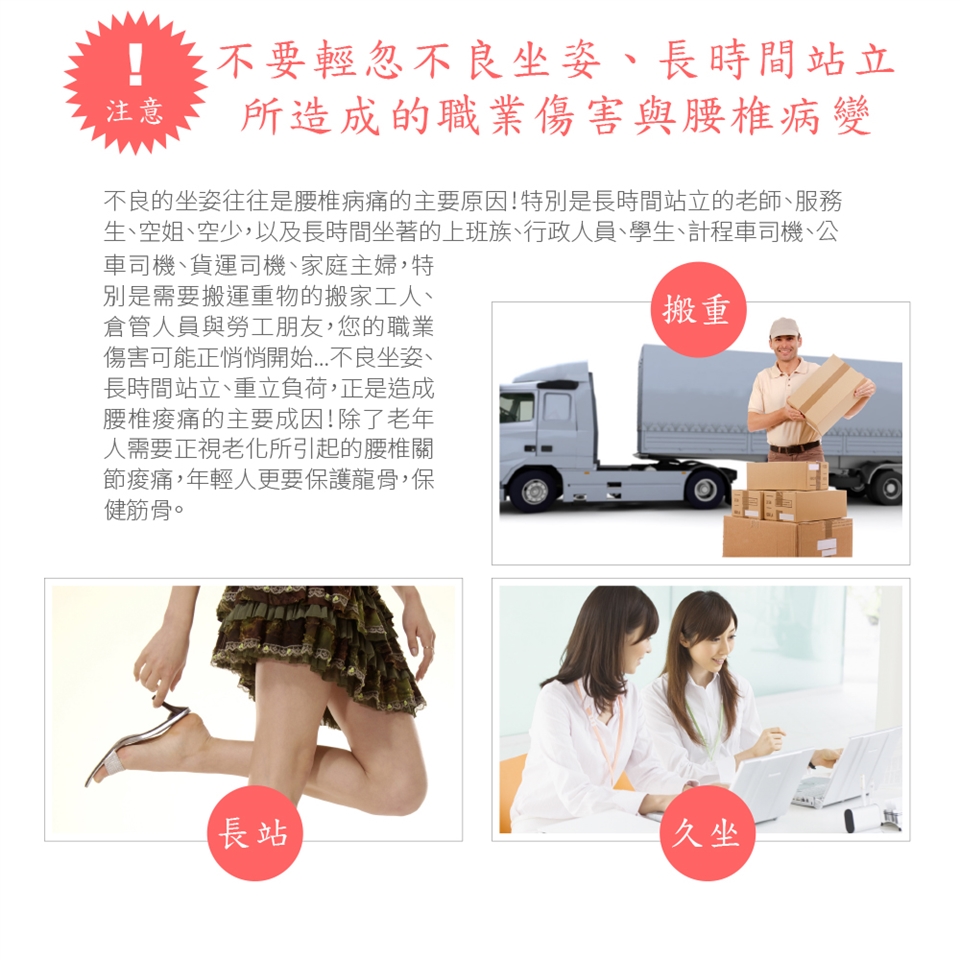 !
注意

不要輕忽不良坐姿、長時間站立所造成的職業傷害與腰椎病變

不良的坐姿往往是腰椎病痛的主要原因！特別是長時間站立的老師、服務生、空姐、空少，以及長時間坐著的上班族、行政人員、學生、計程車司機、公車司機、貨運司機、家庭主婦，特別是需要搬運重物的搬家工人、倉管人員與勞工朋友，您的職業傷害可能正悄悄開始...不良坐姿、長時間站立、重立負荷，正是造成腰椎痠痛的主要成因！除了老年人需要正視老化所引起的腰椎關節痠痛，年輕人更要保護龍骨，保健筋骨。

搬重

長站

久坐