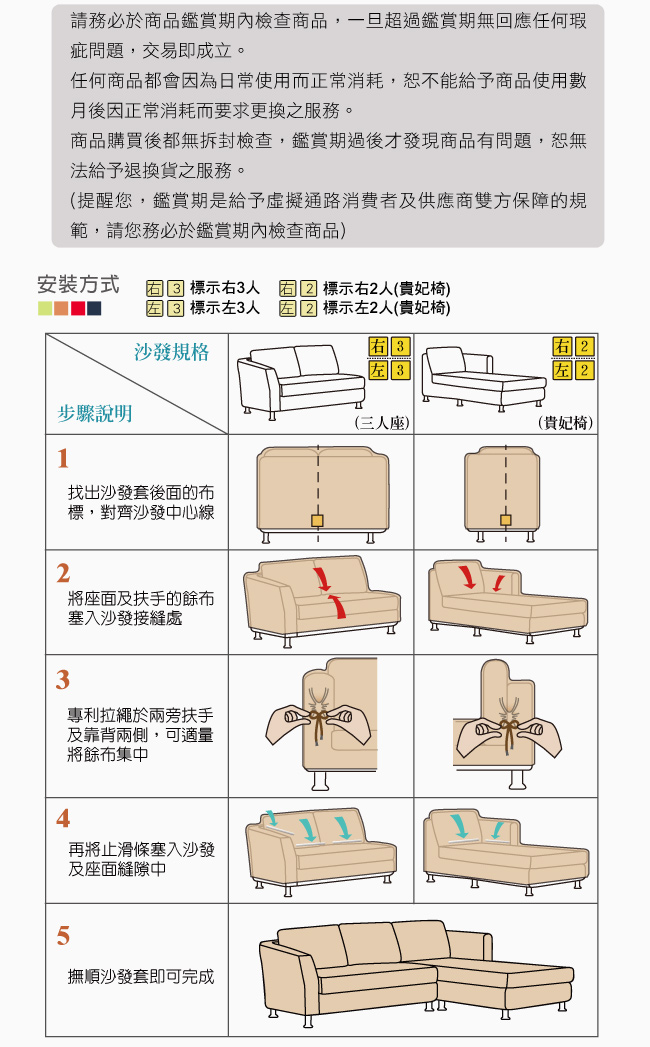 請務必於商品鑑賞期內檢查商品，一旦超過鑑賞期無回應任何瑕疵問題，交易即成立。
任何商品都會因為日常使用而正常消耗，恕不能給予商品使用數月後因正常消耗而要求更換之服務。
商品購買後都無拆封檢查，鑑賞期過後才發現商品有問題，恕無法給予退換貨之服務。
(提醒您，鑑賞期是給予虛擬通路消費者及供應商雙方保障的規範，請您務必於鑑賞期內檢查商品)

安裝方式

右 3 標示右3人　右 2 標示右2人(貴妃椅)
左 3 標示左3人　左 2 標示左2人(貴妃椅)

| 沙發規格 / 步驟說明 | 右 3 左 3 (三人座) | 右 2 左 2 (貴妃椅) |
|---|---|---|
| 1 找出沙發套後面的布標，對齊沙發中心線 | | |
| 2 將座面及扶手的餘布塞入沙發接縫處 | | |
| 3 專利拉繩於兩旁扶手及靠背兩側，可適量將餘布集中 | | |
| 4 再將止滑條塞入沙發及座面縫隙中 | | |
| 5 撫順沙發套即可完成 | | |