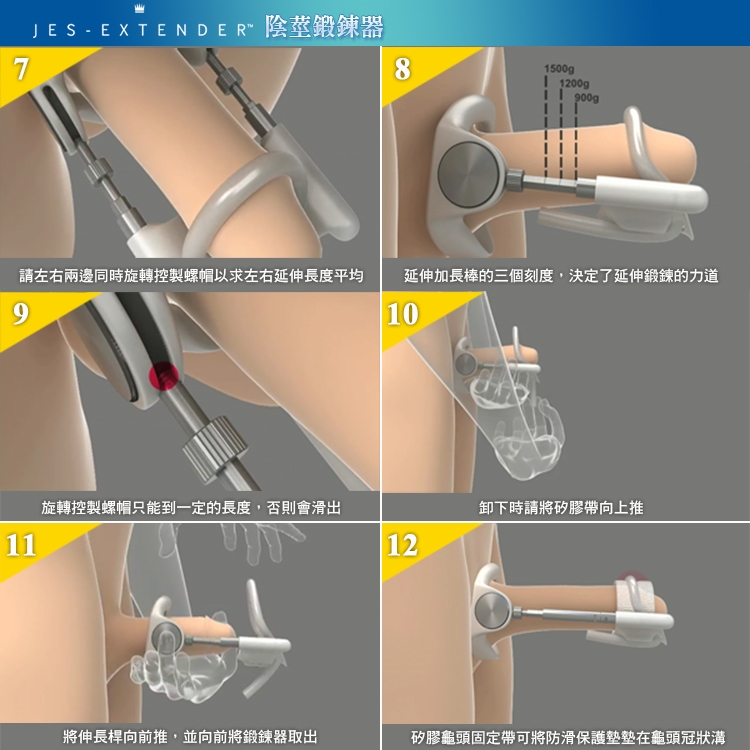 JES-EXTENDER™ 陰莖鍛鍊器

7

請左右兩邊同時旋轉控製螺帽以求左右延伸長度平均

8

1500g
1200g
900g

延伸加長棒的三個刻度，決定了延伸鍛鍊的力道

9

旋轉控製螺帽只能到一定的長度，否則會滑出

10

卸下時請將矽膠帶向上推

11

將伸長桿向前推，並向前將鍛鍊器取出

12

矽膠龜頭固定帶可將防滑保護墊墊在龜頭冠狀溝