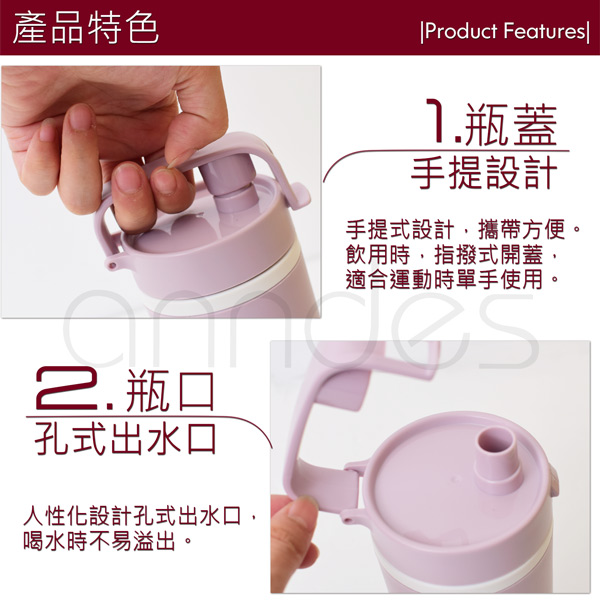 產品特色

|Product Features|

1.瓶蓋
手提設計

手提式設計，攜帶方便。
飲用時，指撥式開蓋，
適合運動時單手使用。

anndes

2.瓶口
孔式出水口

人性化設計孔式出水口，
喝水時不易溢出。