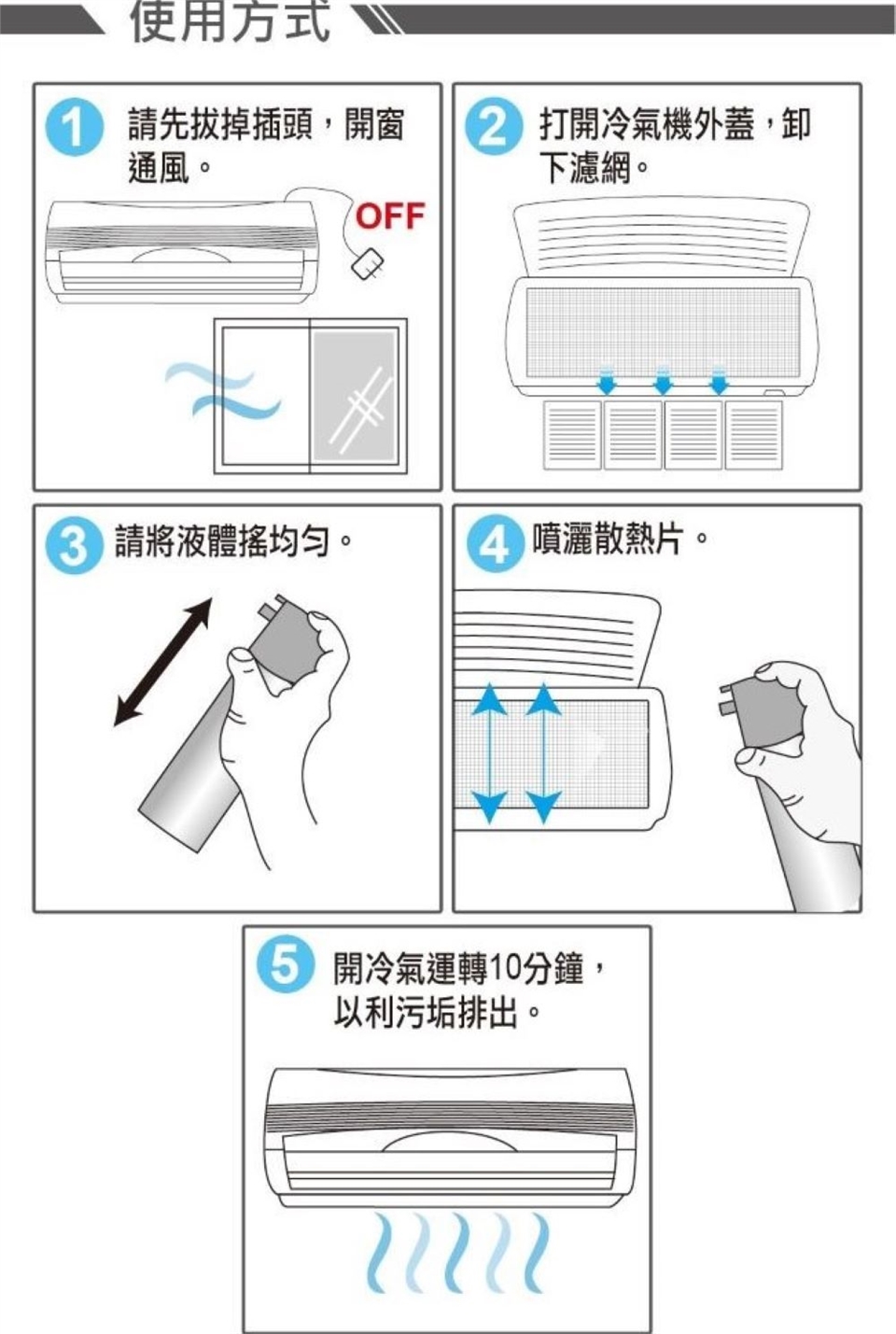 使用方式

1 請先拔掉插頭，開窗通風。

OFF

2 打開冷氣機外蓋，卸下濾網。

3 請將液體搖均勻。

4 噴灑散熱片。

5 開冷氣運轉10分鐘，以利污垢排出。