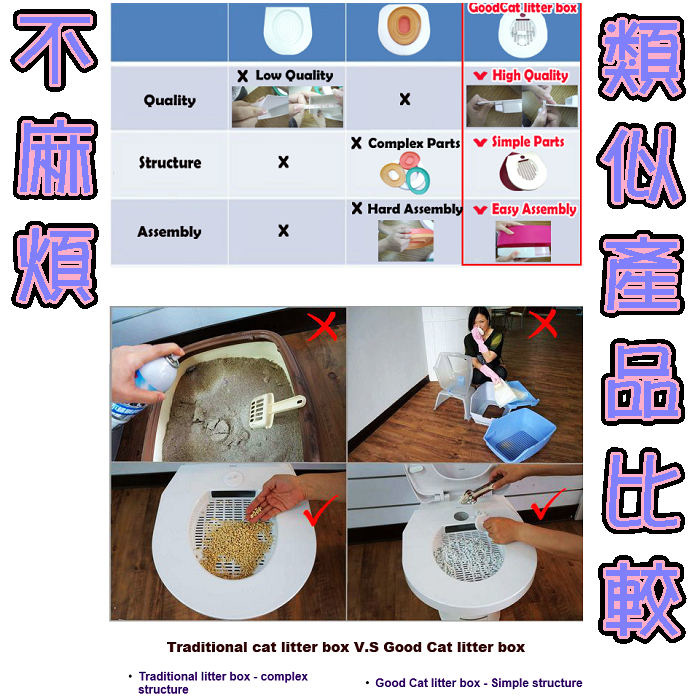 不麻煩

|  |  |  | GoodCat litter box |
|---|---|---|---|
| Quality | X Low Quality | X | High Quality |
| Structure | X | X Complex Parts | Simple Parts |
| Assembly | X | X Hard Assembly | Easy Assembly |

類似產品比較

Traditional cat litter box V.S Good Cat litter box

• Traditional litter box - complex structure

• Good Cat litter box - Simple structure