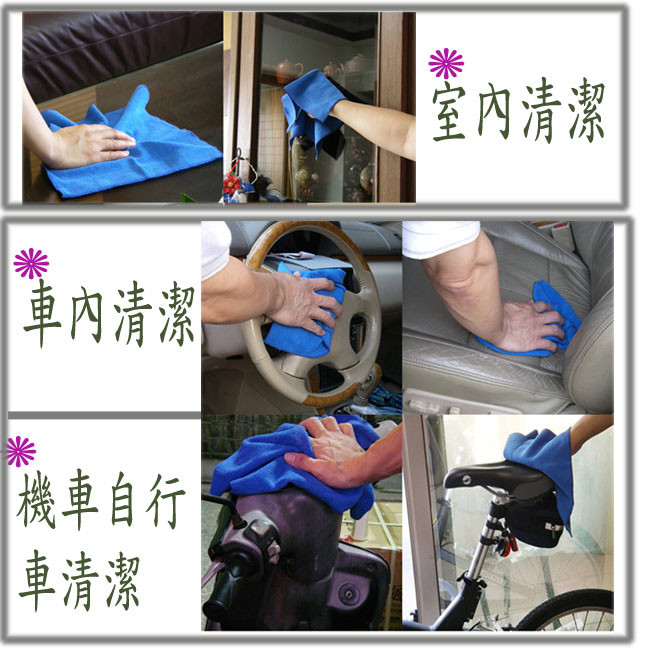 室內清潔

車內清潔

機車自行車清潔