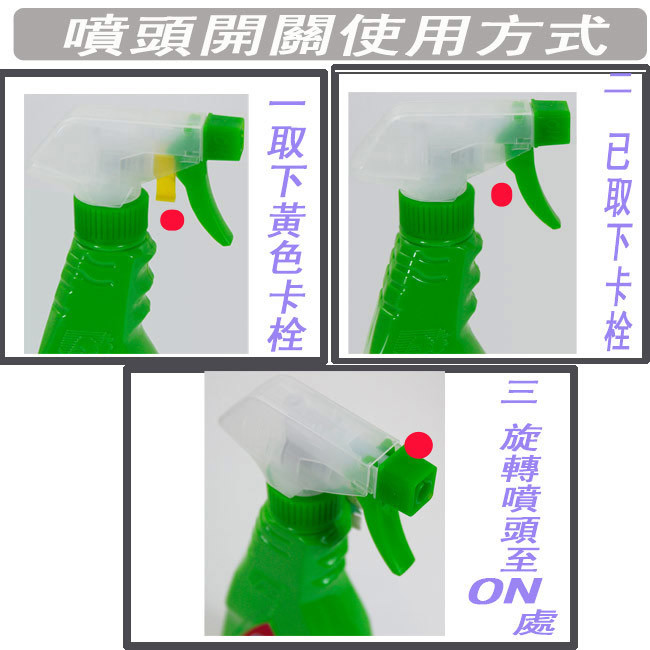 噴頭開關使用方式

一 取下黃色卡栓

二 已取下卡栓

三 旋轉噴頭至ON處