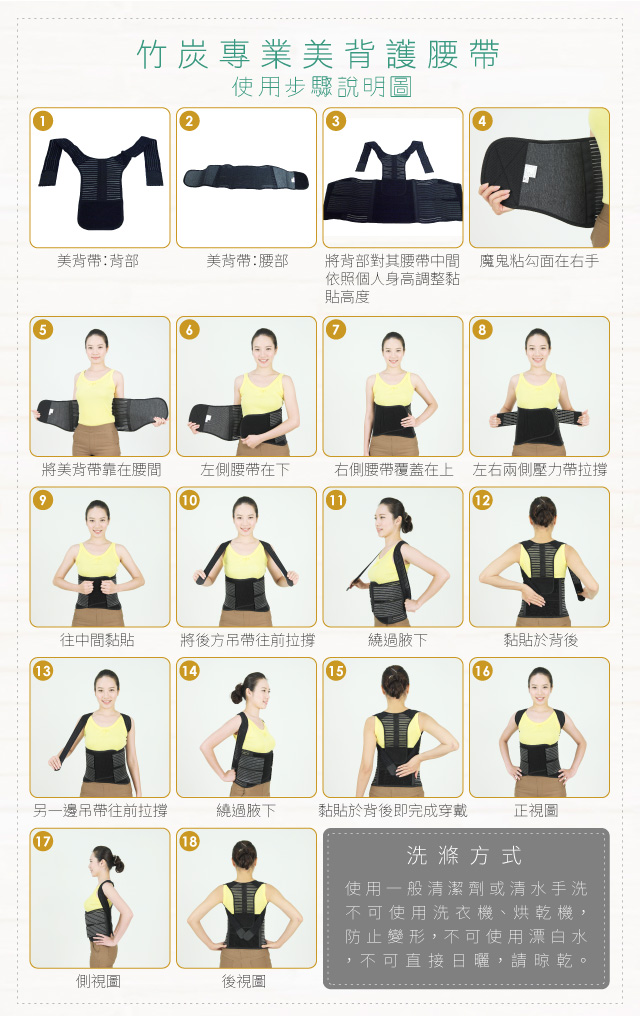 竹炭專業美背護腰帶
使用步驟說明圖

1
美背帶:背部

2
美背帶:腰部

3
將背部對其腰帶中間依照個人身高調整黏貼高度

4
魔鬼粘勾面在右手

5
將美背帶靠在腰間

6
左側腰帶在下

7
右側腰帶覆蓋在上

8
左右兩側壓力帶拉撐

9
往中間黏貼

10
將後方吊帶往前拉撐

11
繞過腋下

12
黏貼於背後

13
另一邊吊帶往前拉撐

14
繞過腋下

15
黏貼於背後即完成穿戴

16
正視圖

17
側視圖

18
後視圖

洗滌方式
使用一般清潔劑或清水手洗不可使用洗衣機、烘乾機，防止變形，不可使用漂白水，不可直接日曬，請晾乾。