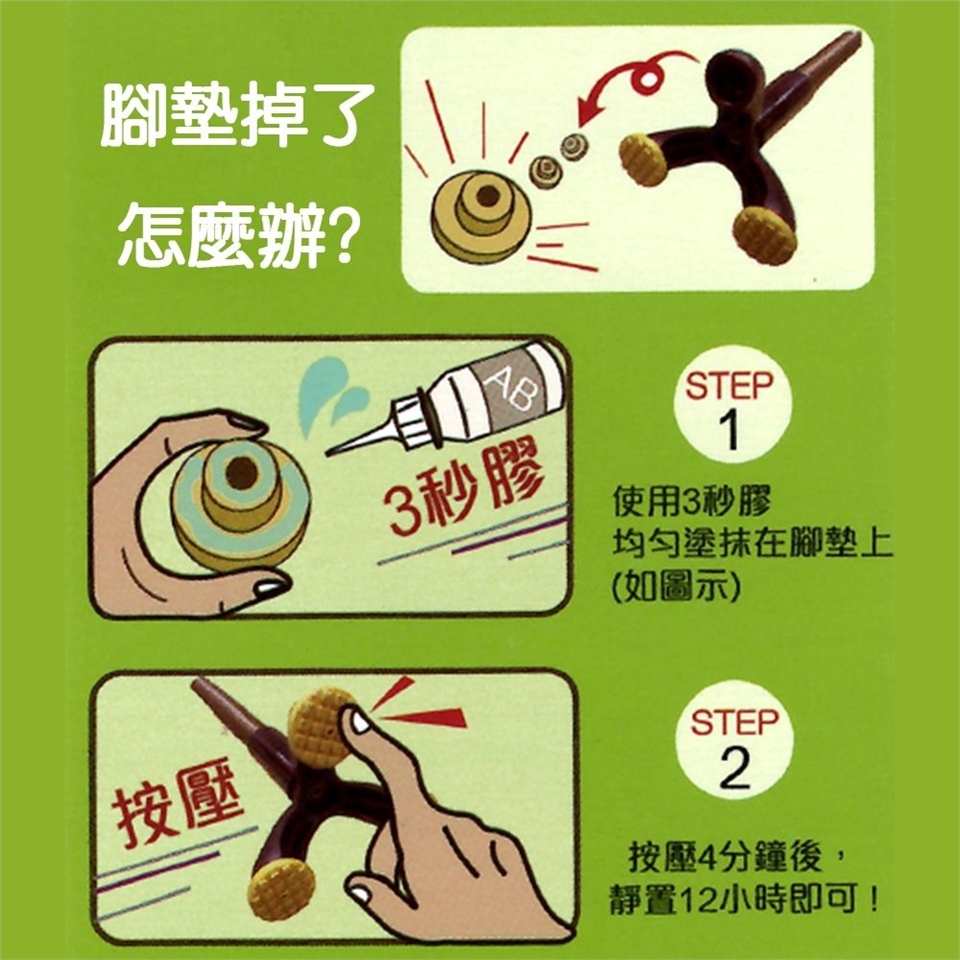 腳墊掉了
怎麼辦?

AB

3秒膠

STEP
1

使用3秒膠
均勻塗抹在腳墊上
(如圖示)

按壓

STEP
2

按壓4分鐘後，
靜置12小時即可！