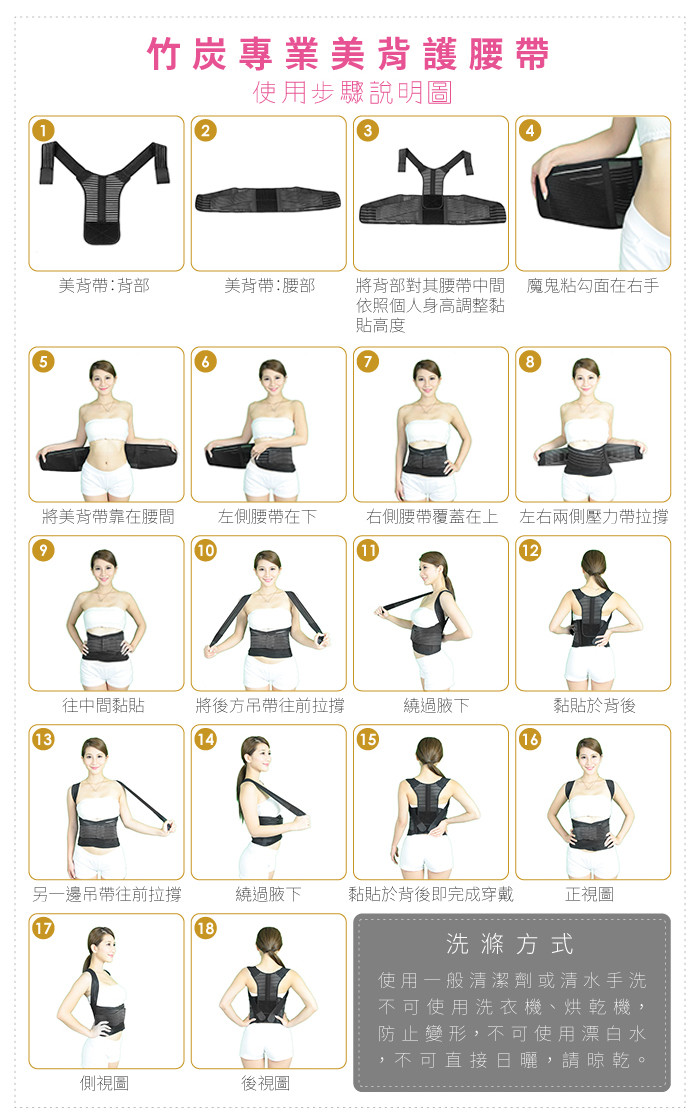 竹炭專業美背護腰帶
使用步驟說明圖

1
美背帶：背部

2
美背帶：腰部

3
將背部對其腰帶中間依照個人身高調整黏貼高度

4
魔鬼粘勾面在右手

5
將美背帶靠在腰間

6
左側腰帶在下

7
右側腰帶覆蓋在上

8
左右兩側壓力帶拉撐

9
往中間黏貼

10
將後方吊帶往前拉撐

11
繞過腋下

12
黏貼於背後

13
另一邊吊帶往前拉撐

14
繞過腋下

15
黏貼於背後即完成穿戴

16
正視圖

17
側視圖

18
後視圖

洗滌方式

使用一般清潔劑或清水手洗不可使用洗衣機、烘乾機，防止變形，不可使用漂白水，不可直接日曬，請晾乾。