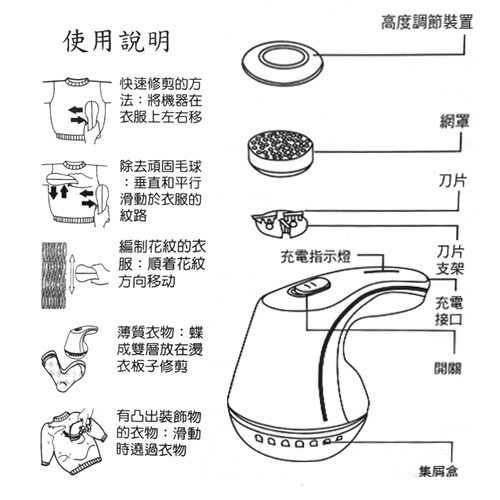 使用說明

快速修剪的方法：將機器在衣服上左右移

除去頑固毛球：垂直和平行滑動於衣服的紋路

編制花紋的衣服：順着花紋方向移动

薄質衣物：蝶成雙層放在燙衣板子修剪

有凸出裝飾物的衣物：滑動時遶過衣物

高度調節裝置

網罩

刀片

刀片支架

充電指示燈

充電接口

開關

集屑盒