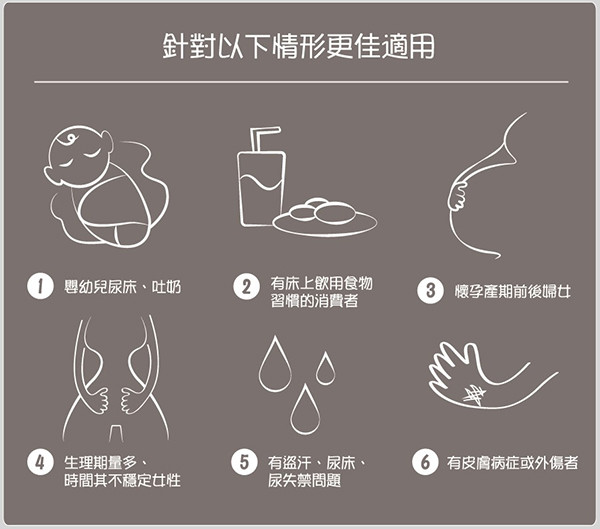 針對以下情形更佳適用

1 嬰幼兒尿床、吐奶

2 有床上飲用食物習慣的消費者

3 懷孕產期前後婦女

4 生理期量多、時間其不穩定女性

5 有盜汗、尿床、尿失禁問題

6 有皮膚病症或外傷者