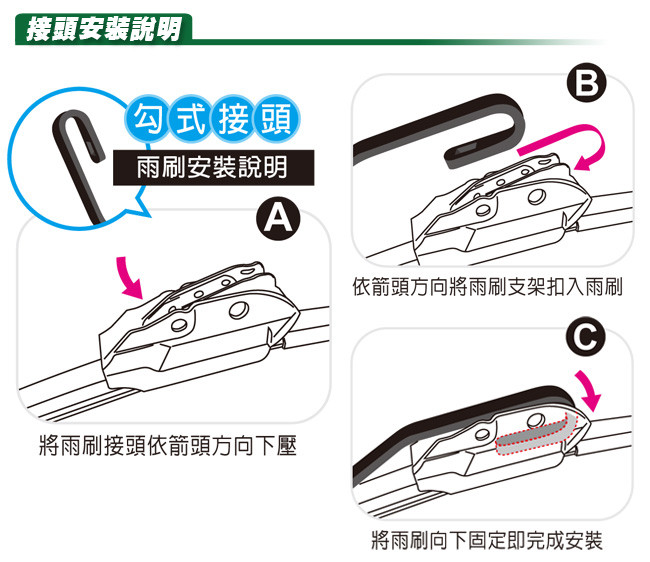 接頭安裝說明

勾式接頭

雨刷安裝說明

A

將雨刷接頭依箭頭方向下壓

B

依箭頭方向將雨刷支架扣入雨刷

C

將雨刷向下固定即完成安裝