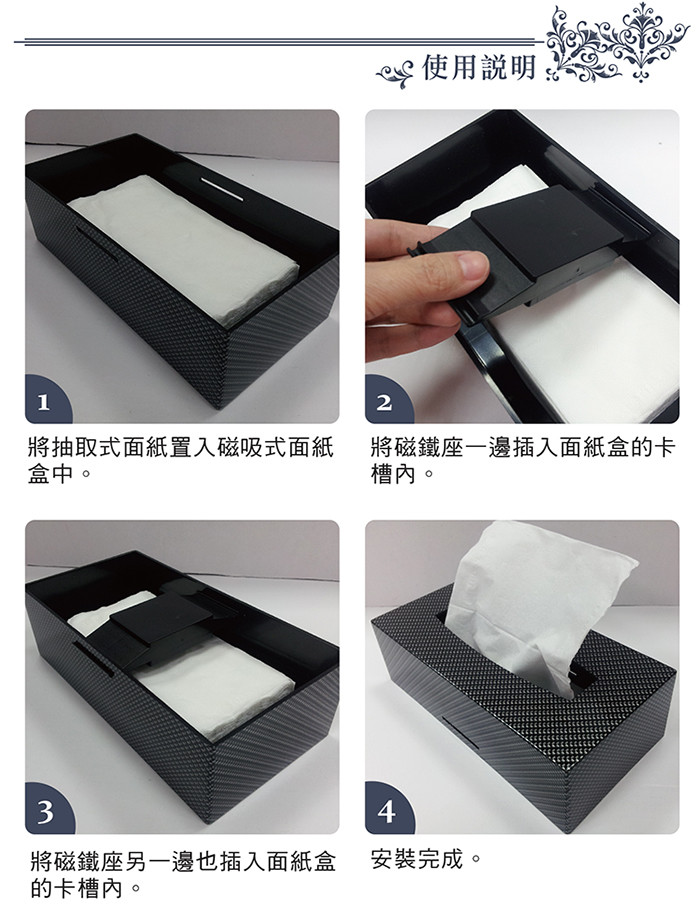 使用說明

1

將抽取式面紙置入磁吸式面紙盒中。

2

將磁鐵座一邊插入面紙盒的卡槽內。

3

將磁鐵座另一邊也插入面紙盒的卡槽內。

4

安裝完成。