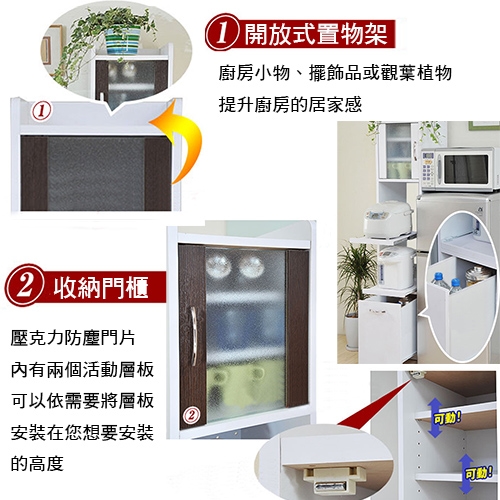 1 開放式置物架

廚房小物、擺飾品或觀葉植物
提升廚房的居家感

1

2 收納門櫃

壓克力防塵門片
內有兩個活動層板
可以依需要將層板
安裝在您想要安裝
的高度

2

可動!

可動!