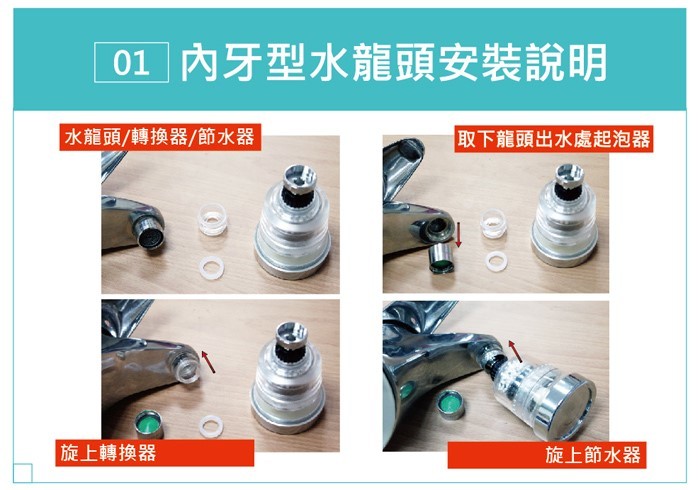 01 內牙型水龍頭安裝說明

水龍頭/轉換器/節水器

取下龍頭出水處起泡器

旋上轉換器

旋上節水器