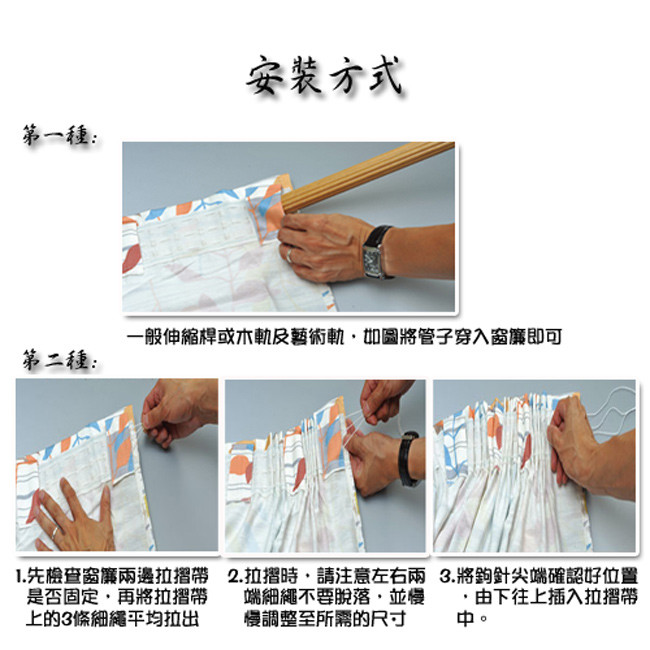 安裝方式

第一種:

一般伸縮桿或木軌及藝術軌，如圖將管子穿入窗簾即可

第二種:

1.先檢查窗簾兩邊拉摺帶是否固定，再將拉摺帶上的3條細繩平均拉出

2.拉摺時，請注意左右兩端細繩不要脫落，並慢慢調整至所需的尺寸

3.將鉤針尖端確認好位置，由下往上插入拉摺帶中。