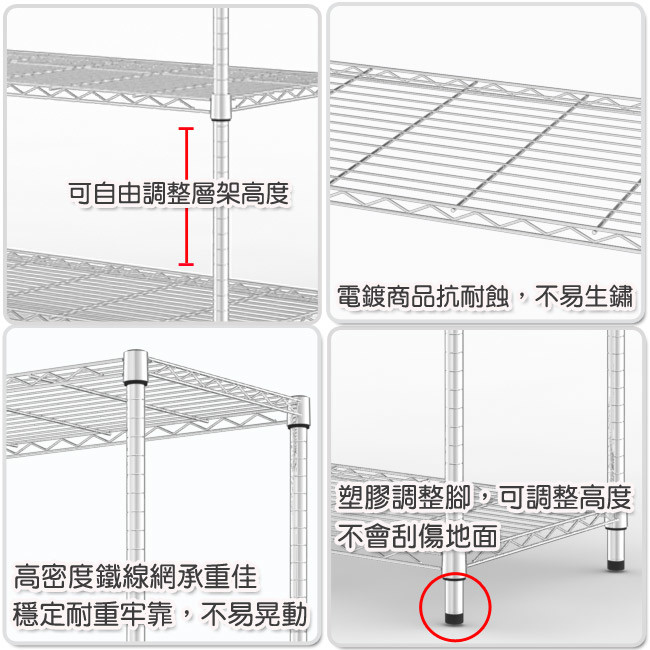 可自由調整層架高度

電鍍商品抗耐蝕，不易生鏽

高密度鐵線網承重佳
穩定耐重牢靠，不易晃動

塑膠調整腳，可調整高度
不會刮傷地面