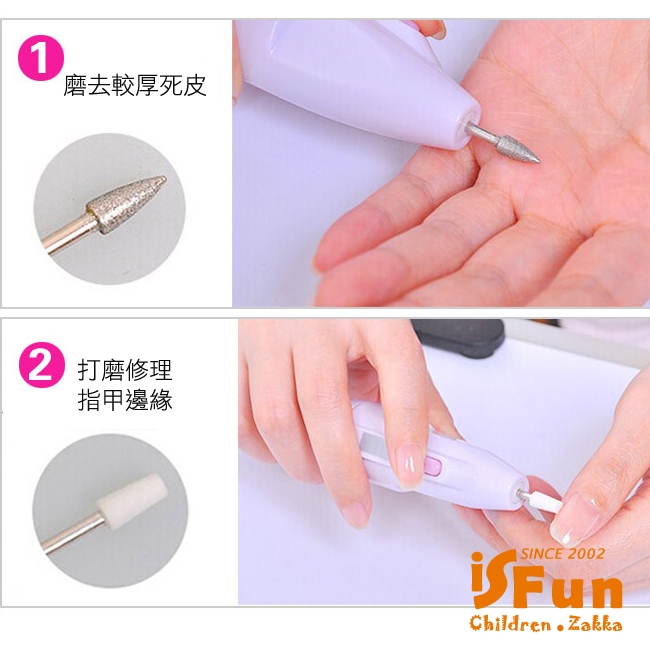 1
磨去較厚死皮

2
打磨修理
指甲邊緣

SINCE 2002
iSFun
Children . Zakka