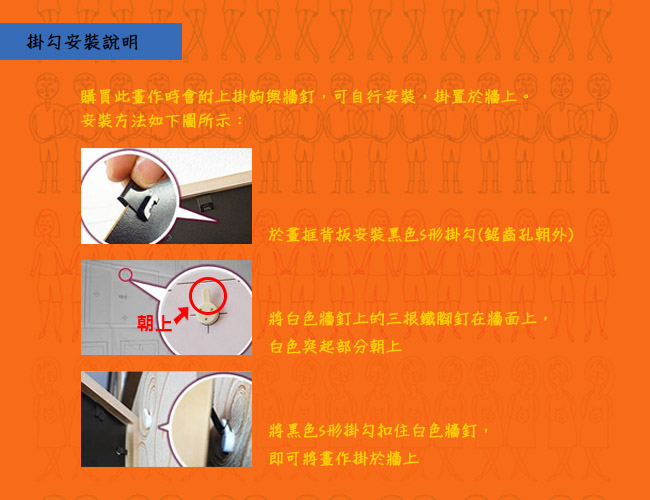 掛勾安裝說明

購買此畫作時會附上掛鉤與牆釘，可自行安裝，掛置於牆上。
安裝方法如下圖所示：

於畫框背板安裝黑色S形掛勾(鋸齒孔朝外)

朝上

將白色牆釘上的三根鐵腳釘在牆面上，
白色突起部分朝上

將黑色S形掛勾扣住白色牆釘，
即可將畫作掛於牆上