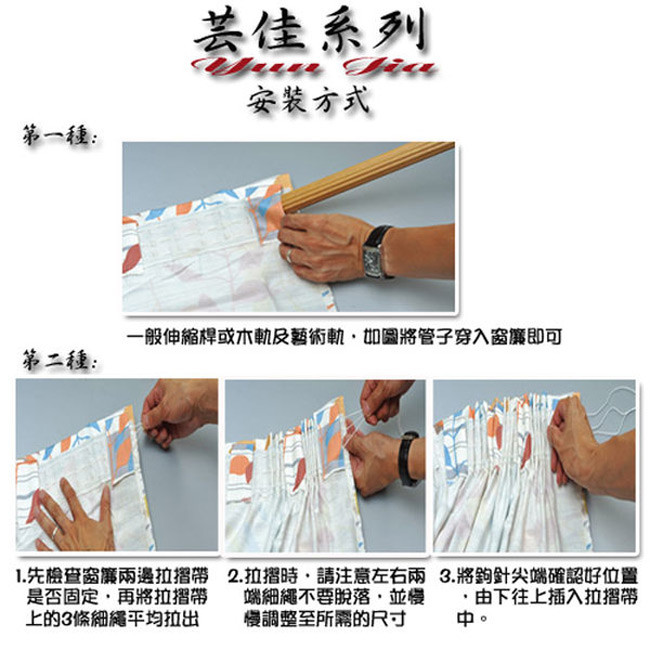 芸佳系列
Yun Jia
安裝方式

第一種:

一般伸縮桿或木軌及藝術軌，如圖將管子穿入窗簾即可

第二種:

1.先檢查窗簾兩邊拉摺帶是否固定，再將拉摺帶上的3條細繩平均拉出

2.拉摺時，請注意左右兩端細繩不要脫落，並慢慢調整至所需的尺寸

3.將鉤針尖端確認好位置，由下往上插入拉摺帶中。