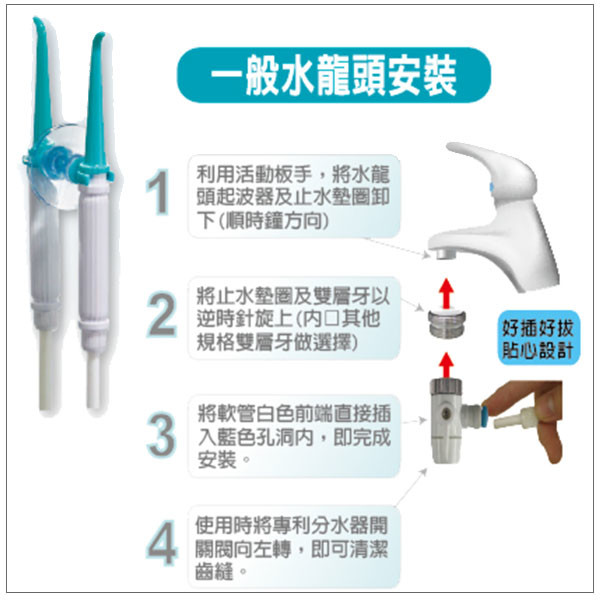 一般水龍頭安裝

1
利用活動板手，將水龍頭起波器及止水墊圈卸下(順時鐘方向)

2
將止水墊圈及雙層牙以逆時針旋上(內□其他規格雙層牙做選擇)

好插好拔
貼心設計

3
將軟管白色前端直接插入藍色孔洞內，即完成安裝。

4
使用時將專利分水器開關閥向左轉，即可清潔齒縫。