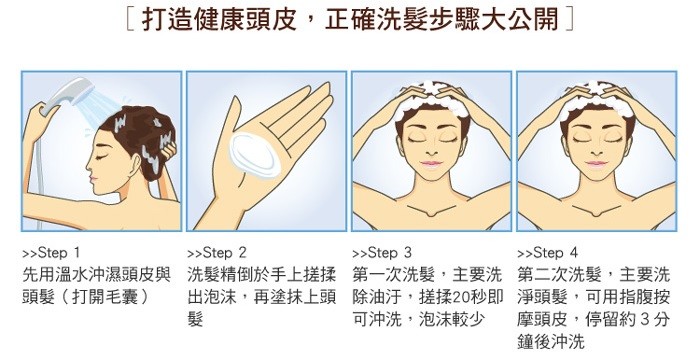 [ 打造健康頭皮，正確洗髮步驟大公開 ]

>>Step 1
先用溫水沖濕頭皮與頭髮（打開毛囊）

>>Step 2
洗髮精倒於手上搓揉出泡沫，再塗抹上頭髮

>>Step 3
第一次洗髮，主要洗除油汙，搓揉20秒即可沖洗，泡沫較少

>>Step 4
第二次洗髮，主要洗淨頭髮，可用指腹按摩頭皮，停留約 3 分鐘後沖洗