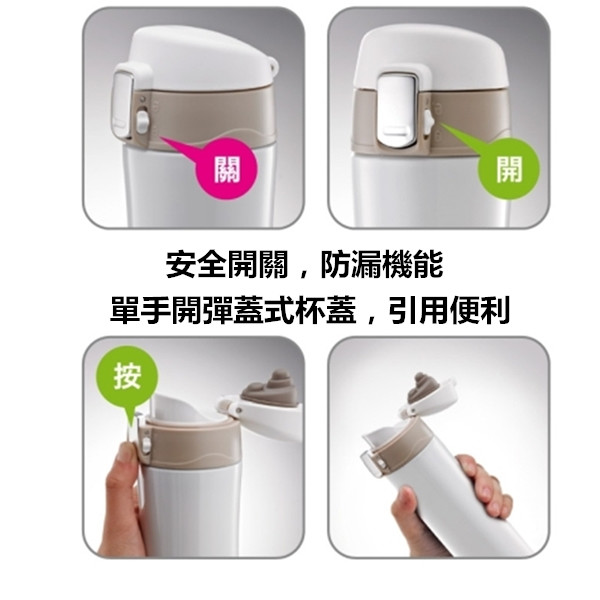 關

開

安全開關，防漏機能

單手開彈蓋式杯蓋，引用便利

按