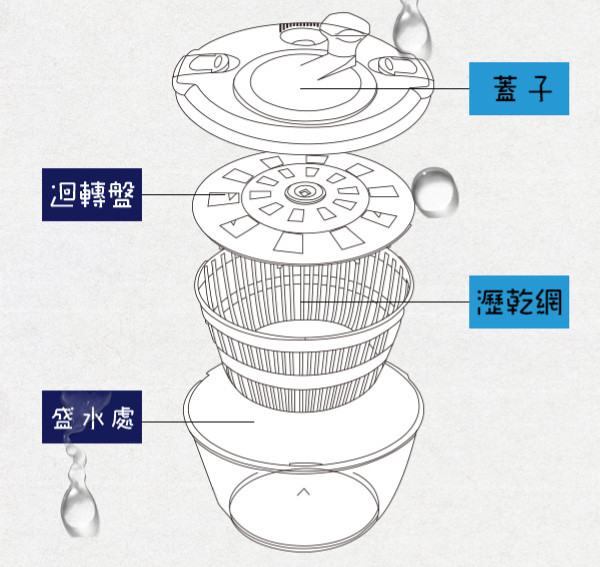 蓋子

迴轉盤

瀝乾網

盛水處