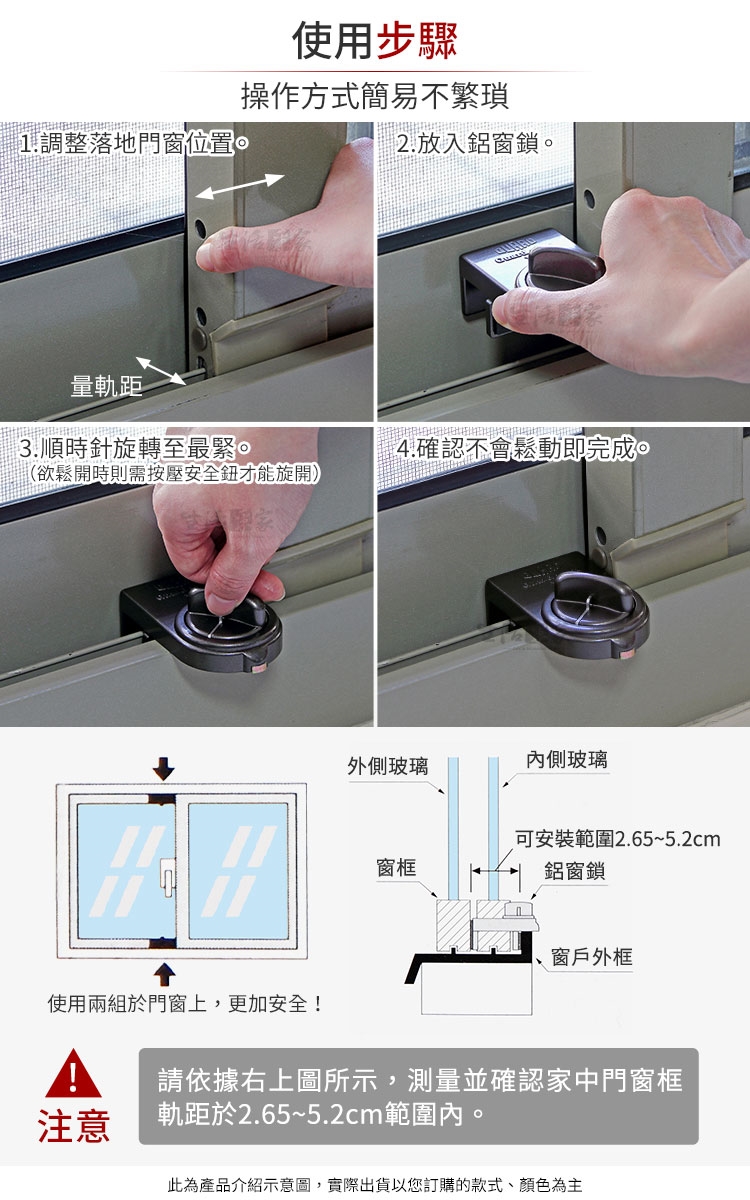 使用步驟

操作方式簡易不繁瑣

1.調整落地門窗位置。

量軌距

2.放入鋁窗鎖。

3.順時針旋轉至最緊。
（欲鬆開時則需按壓安全鈕才能旋開）

4.確認不會鬆動即完成。

使用兩組於門窗上，更加安全！

外側玻璃

內側玻璃

可安裝範圍2.65~5.2cm

窗框

鋁窗鎖

窗戶外框

注意

請依據右上圖所示，測量並確認家中門窗框軌距於2.65~5.2cm範圍內。

此為產品介紹示意圖，實際出貨以您訂購的款式、顏色為主