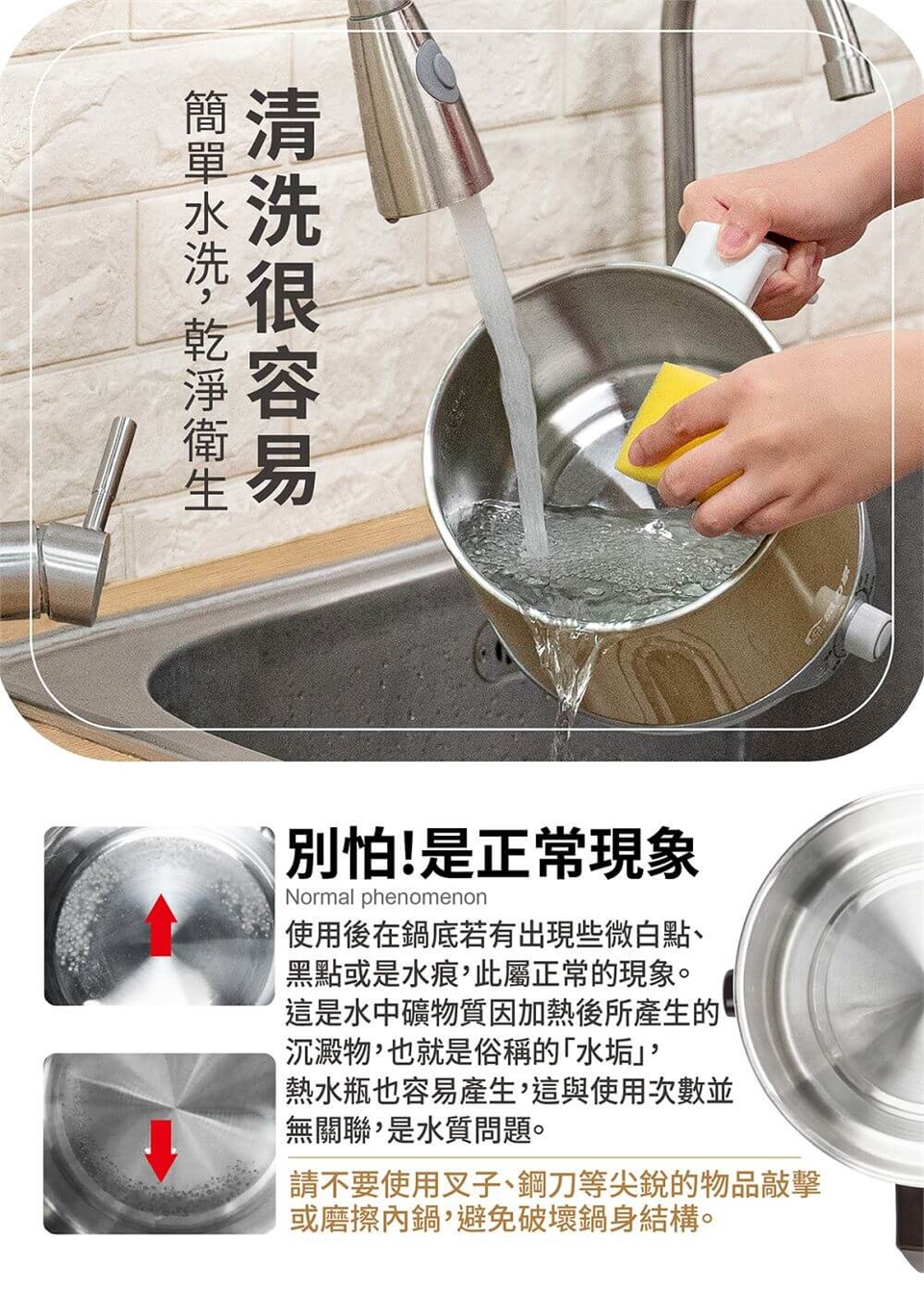 清洗很容易

簡單水洗，乾淨衛生

別怕!是正常現象
Normal phenomenon

使用後在鍋底若有出現些微白點、黑點或是水痕，此屬正常的現象。這是水中礦物質因加熱後所產生的沉澱物，也就是俗稱的「水垢」，熱水瓶也容易產生，這與使用次數並無關聯，是水質問題。

請不要使用叉子、鋼刀等尖銳的物品敲擊或磨擦內鍋，避免破壞鍋身結構。