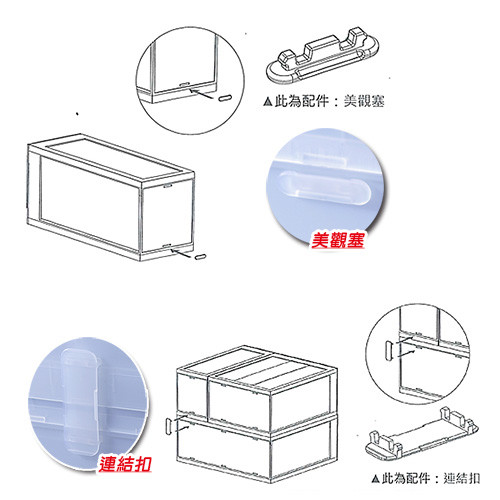 ▲此為配件：美觀塞

美觀塞

連結扣

▲此為配件：連結扣