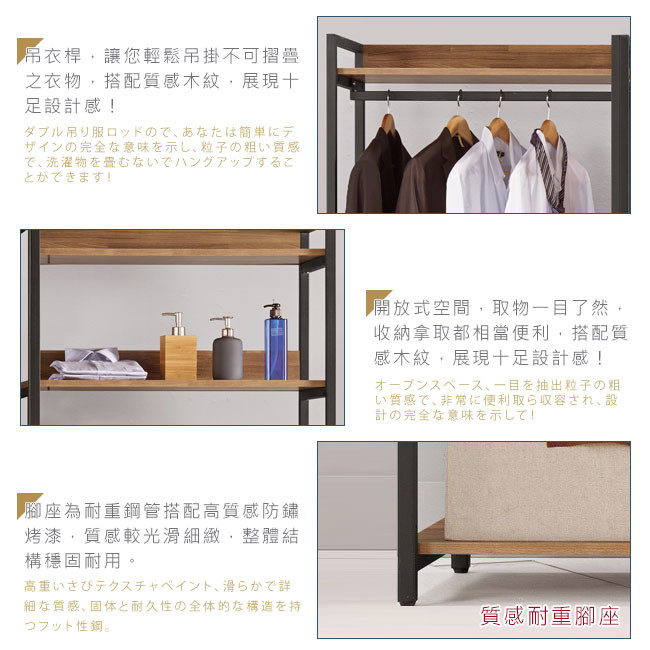 吊衣桿，讓您輕鬆吊掛不可摺疊之衣物，搭配質感木紋，展現十足設計感！

ダブル吊り服ロッドので、あなたは簡単にデザインの完全な意味を示し、粒子の粗い質感で、洗濯物を畳むないでハングアップすることができます！

開放式空間，取物一目了然，收納拿取都相當便利，搭配質感木紋，展現十足設計感！

オープンスペース、一目を抽出粒子の粗い質感で、非常に便利取ら収容され、設計の完全な意味を示して！

腳座為耐重鋼管搭配高質感防鏽烤漆，質感較光滑細緻，整體結構穩固耐用。

高重いさびテクスチャペイント、滑らかで詳細な質感、固体と耐久性の全体的な構造を持つフット性鋼。

質感耐重腳座