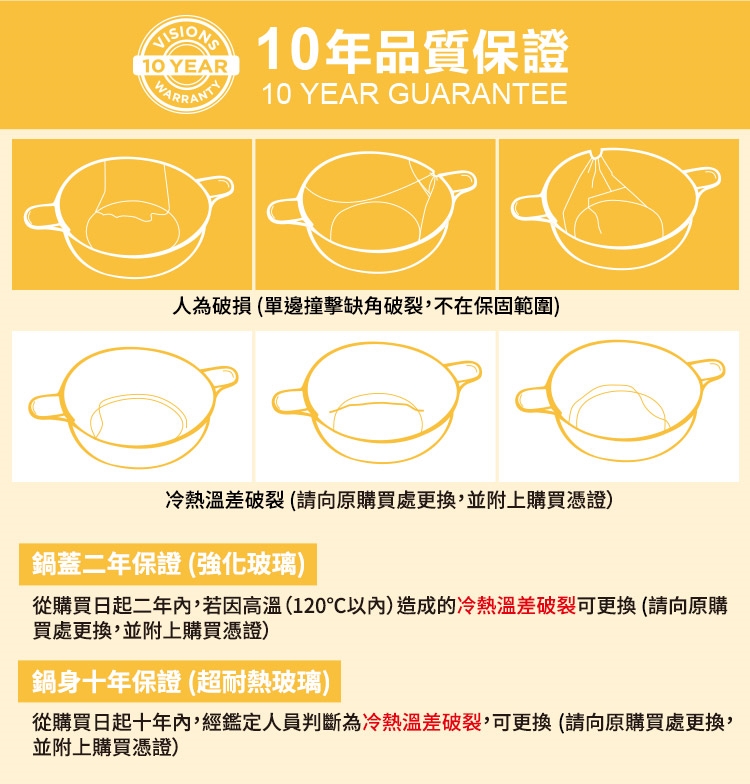 VISIONS
10 YEAR
WARRANTY

10年品質保證
10 YEAR GUARANTEE

人為破損 (單邊撞擊缺角破裂，不在保固範圍)

冷熱溫差破裂 (請向原購買處更換，並附上購買憑證)

鍋蓋二年保證 (強化玻璃)

從購買日起二年內，若因高溫 (120°C以內) 造成的冷熱溫差破裂可更換 (請向原購買處更換，並附上購買憑證)

鍋身十年保證 (超耐熱玻璃)

從購買日起十年內，經鑑定人員判斷為冷熱溫差破裂，可更換 (請向原購買處更換，並附上購買憑證)