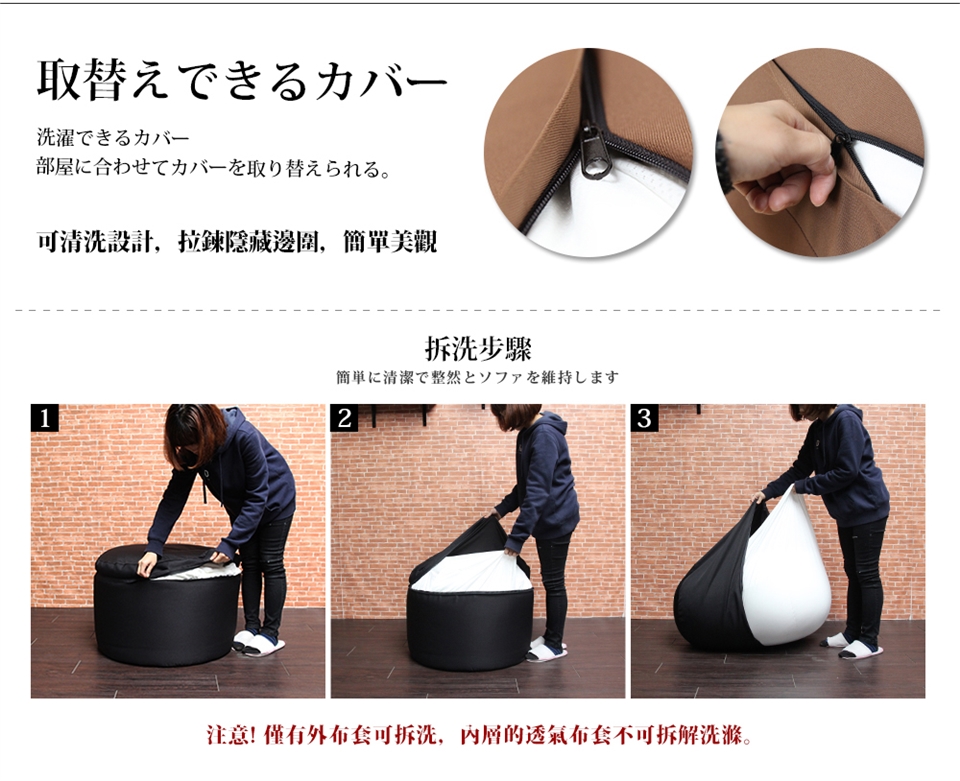 取替えできるカバー

洗濯できるカバー
部屋に合わせてカバーを取り替えられる。

可清洗設計，拉鍊隱藏邊圍，簡單美觀

拆洗步驟

簡単に清潔で整然とソファを維持します

1

2

3

注意！僅有外布套可拆洗，內層的透氣布套不可拆解洗滌。