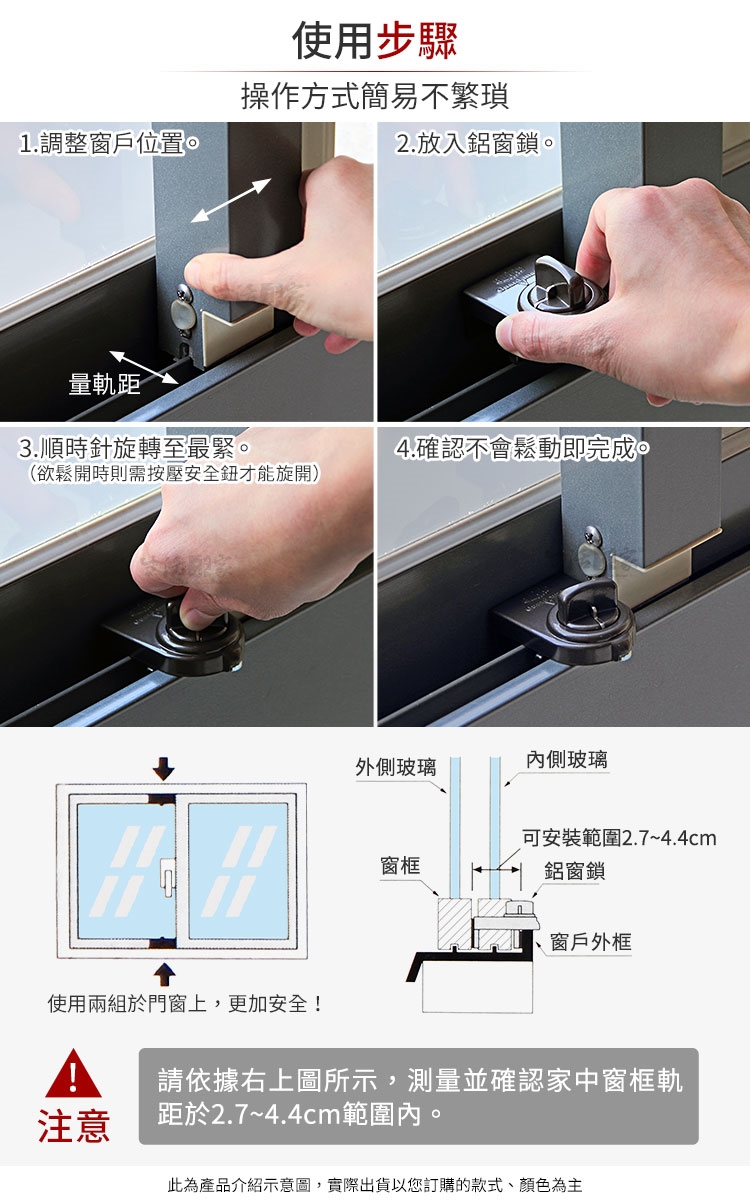 使用步驟

操作方式簡易不繁瑣

1.調整窗戶位置。

量軌距

2.放入鋁窗鎖。

3.順時針旋轉至最緊。
（欲鬆開時則需按壓安全鈕才能旋開）

4.確認不會鬆動即完成。

使用兩組於門窗上，更加安全！

外側玻璃

內側玻璃

可安裝範圍2.7~4.4cm

窗框

鋁窗鎖

窗戶外框

注意

請依據右上圖所示，測量並確認家中窗框軌距於2.7~4.4cm範圍內。

此為產品介紹示意圖，實際出貨以您訂購的款式、顏色為主