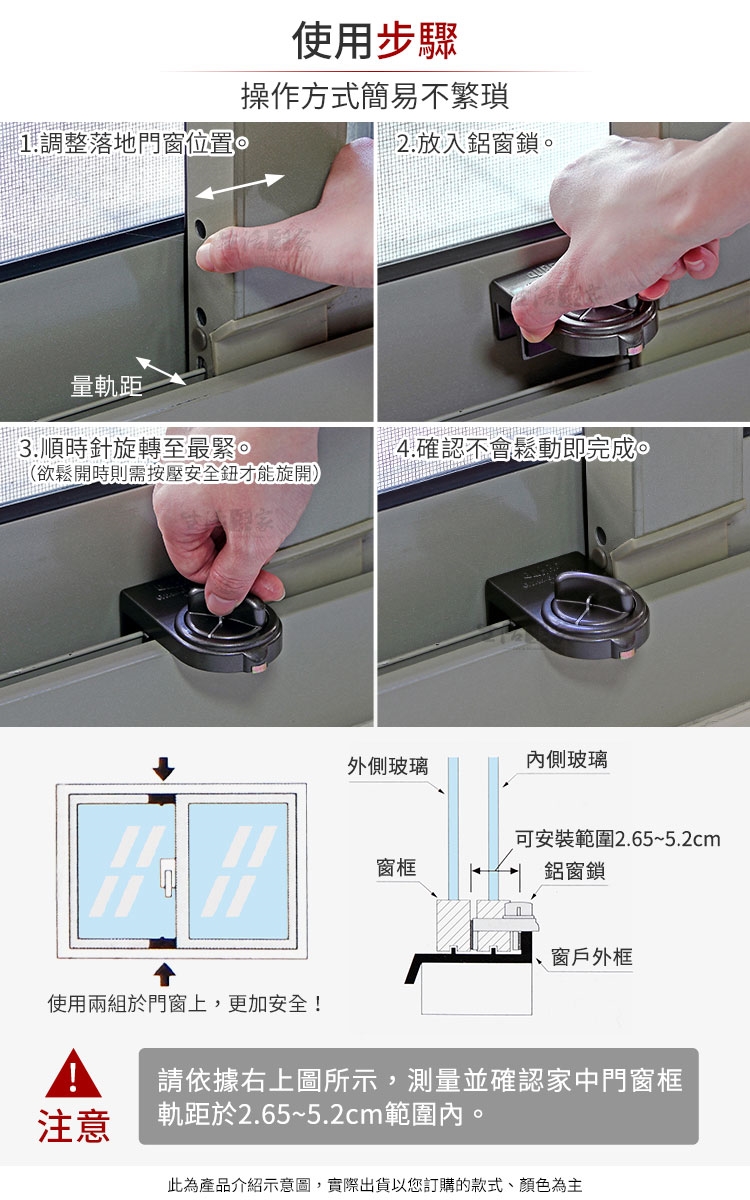 使用步驟

操作方式簡易不繁瑣

1.調整落地門窗位置。

量軌距

2.放入鋁窗鎖。

3.順時針旋轉至最緊。
（欲鬆開時則需按壓安全鈕才能旋開）

4.確認不會鬆動即完成。

使用兩組於門窗上，更加安全！

外側玻璃

內側玻璃

可安裝範圍2.65~5.2cm

窗框

鋁窗鎖

窗戶外框

注意

請依據右上圖所示，測量並確認家中門窗框軌距於2.65~5.2cm範圍內。

此為產品介紹示意圖，實際出貨以您訂購的款式、顏色為主