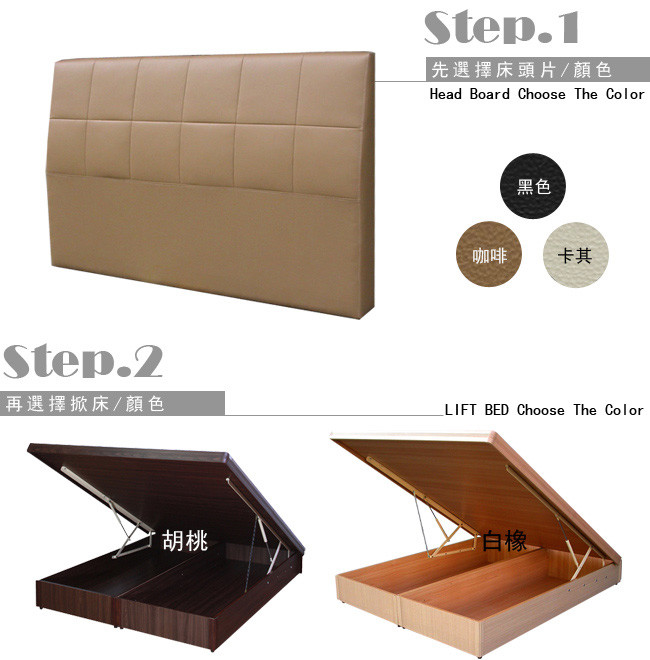 Step.1

先選擇床頭片/顏色

Head Board Choose The Color

黑色

咖啡

卡其

Step.2

再選擇掀床/顏色

LIFT BED Choose The Color

胡桃

白橡