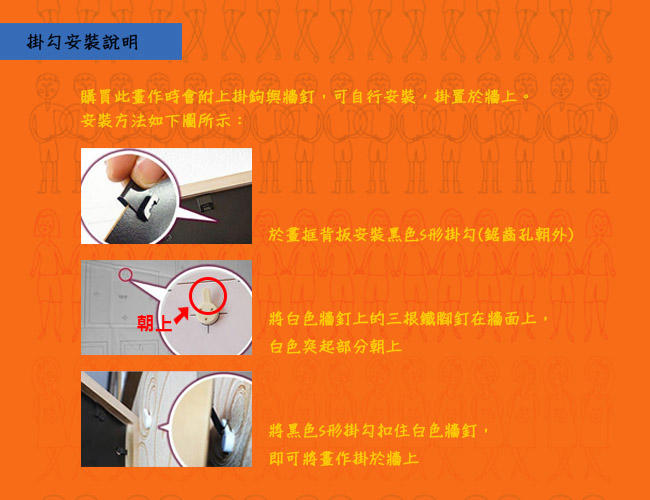 掛勾安裝說明

購買此畫作時會附上掛鉤與牆釘，可自行安裝，掛置於牆上。
安裝方法如下圖所示：

於畫框背板安裝黑色S形掛勾(鋸齒孔朝外)

朝上

將白色牆釘上的三根鐵腳釘在牆面上，
白色突起部分朝上

將黑色S形掛勾扣住白色牆釘，
即可將畫作掛於牆上