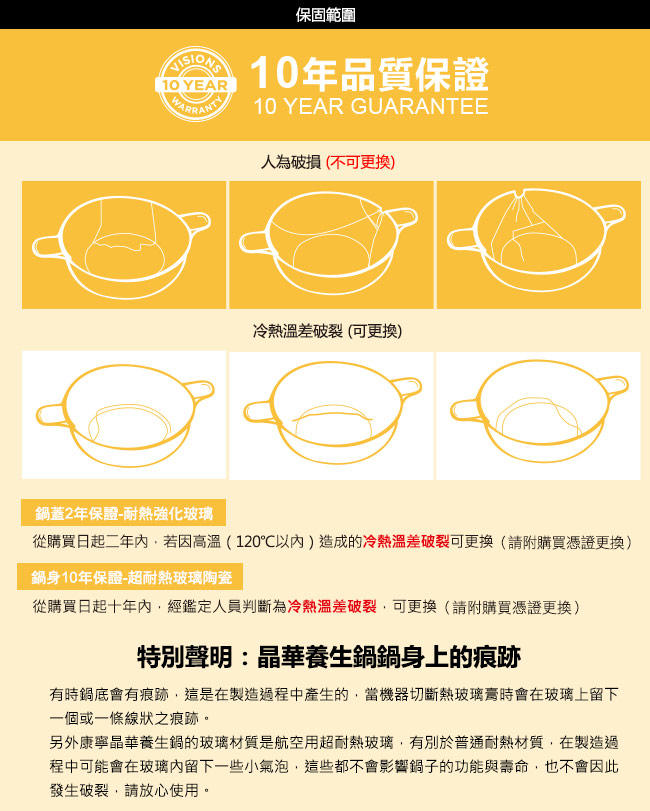 保固範圍

VISIONS
10 YEAR
WARRANTY

10年品質保證
10 YEAR GUARANTEE

人為破損 (不可更換)

冷熱溫差破裂 (可更換)

鍋蓋2年保證-耐熱強化玻璃

從購買日起二年內，若因高溫（120℃以內）造成的冷熱溫差破裂可更換（請附購買憑證更換）

鍋身10年保證-超耐熱玻璃陶瓷

從購買日起十年內，經鑑定人員判斷為冷熱溫差破裂，可更換（請附購買憑證更換）

特別聲明：晶華養生鍋鍋身上的痕跡

有時鍋底會有痕跡，這是在製造過程中產生的，當機器切斷熱玻璃膏時會在玻璃上留下一個或一條線狀之痕跡。
另外康寧晶華養生鍋的玻璃材質是航空用超耐熱玻璃，有別於普通耐熱材質，在製造過程中可能會在玻璃內留下一些小氣泡，這些都不會影響鍋子的功能與壽命，也不會因此發生破裂，請放心使用。