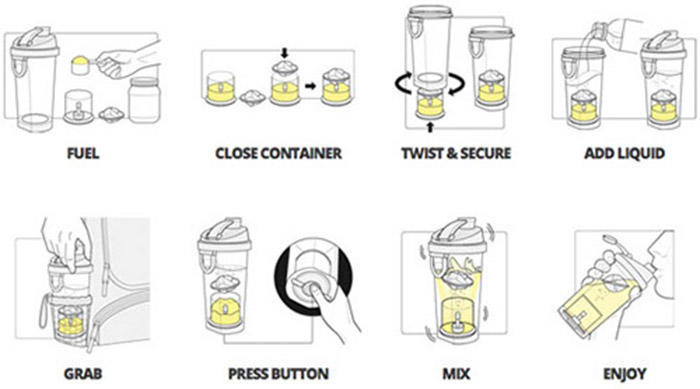 FUEL

CLOSE CONTAINER

TWIST & SECURE

ADD LIQUID

GRAB

PRESS BUTTON

MIX

ENJOY