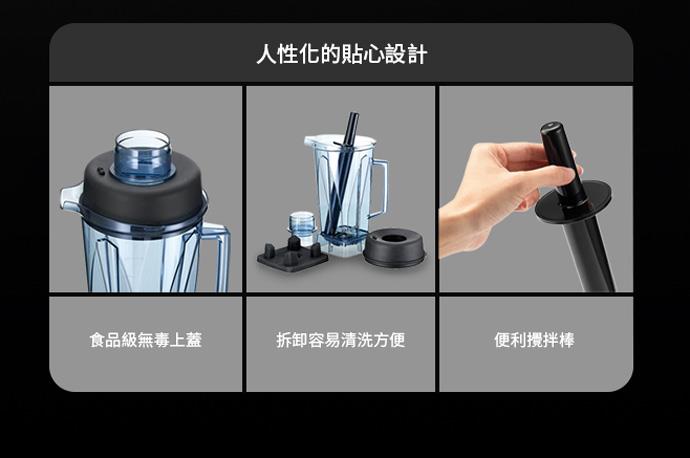 人性化的貼心設計

食品級無毒上蓋

拆卸容易清洗方便

便利攪拌棒