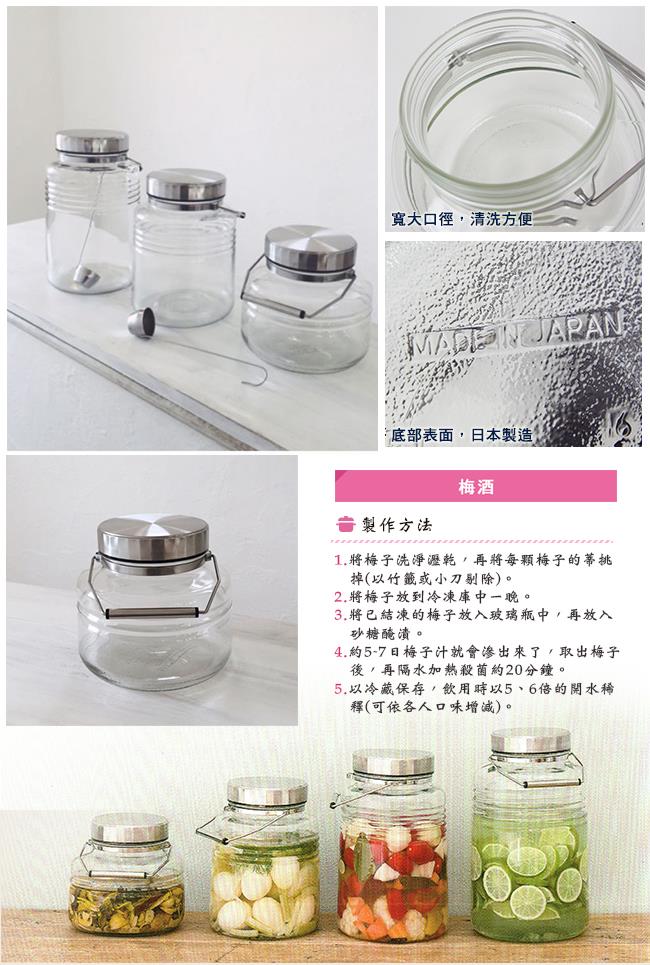 寬大口徑，清洗方便

MADE IN JAPAN

底部表面，日本製造

梅酒

製作方法

1.將梅子洗淨瀝乾，再將每顆梅子的蒂挑掉(以竹籤或小刀剔除)。
2.將梅子放到冷凍庫中一晚。
3.將已結凍的梅子放入玻璃瓶中，再放入砂糖醃漬。
4.約5-7日梅子汁就會滲出來了，取出梅子後，再隔水加熱殺菌約20分鐘。
5.以冷藏保存，飲用時以5、6倍的開水稀釋(可依各人口味增減)。