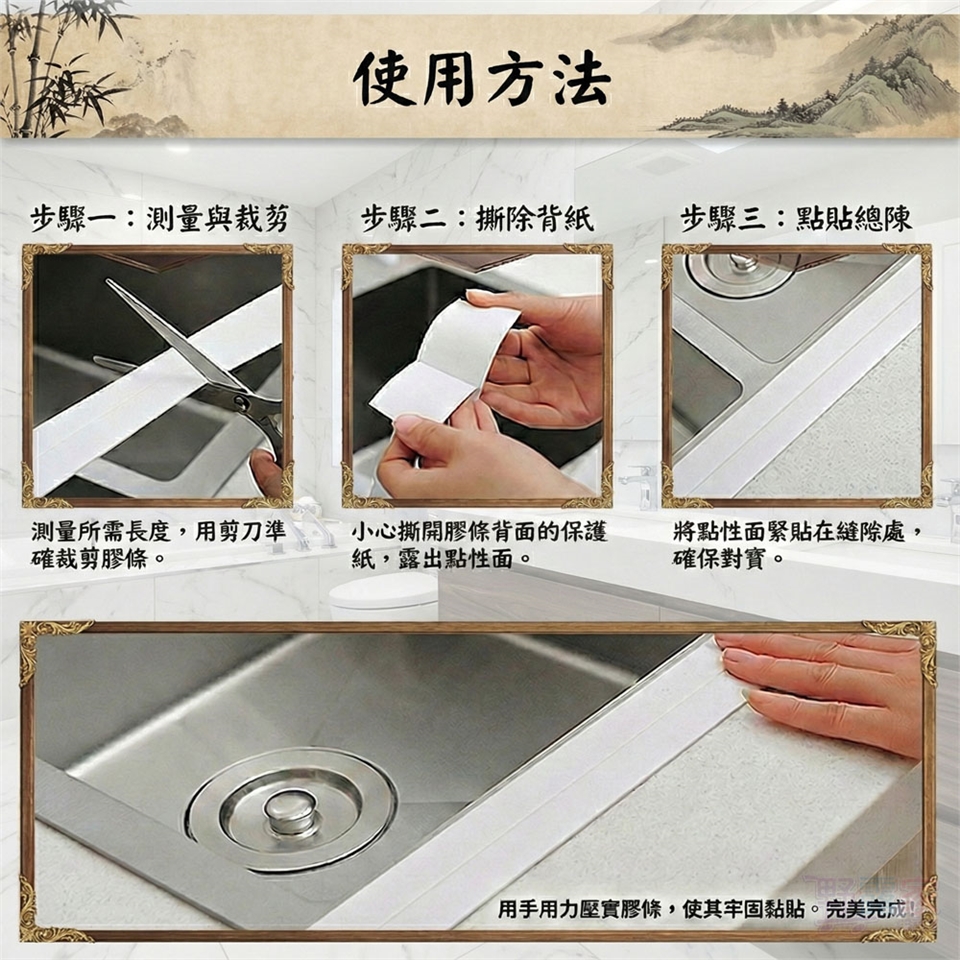 使用方法

步驟一：測量與裁剪

測量所需長度，用剪刀準確裁剪膠條。

步驟二：撕除背紙

小心撕開膠條背面的保護紙，露出黏性面。

步驟三：黏貼總陳

將黏性面緊貼在縫隙處，確保對實。

用手用力壓實膠條，使其牢固黏貼。完美完成！