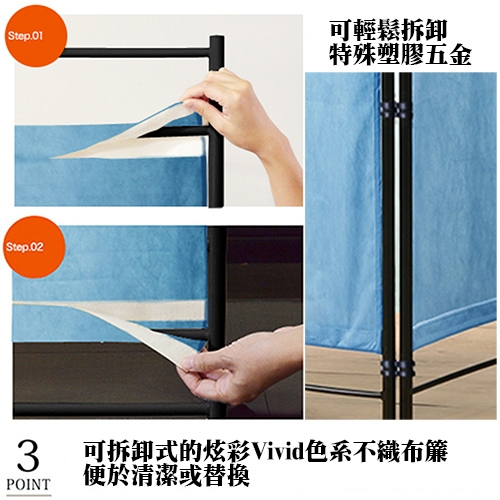 Step.01

可輕鬆拆卸
特殊塑膠五金

Step.02

3
POINT

可拆卸式的炫彩Vivid色系不織布簾
便於清潔或替換