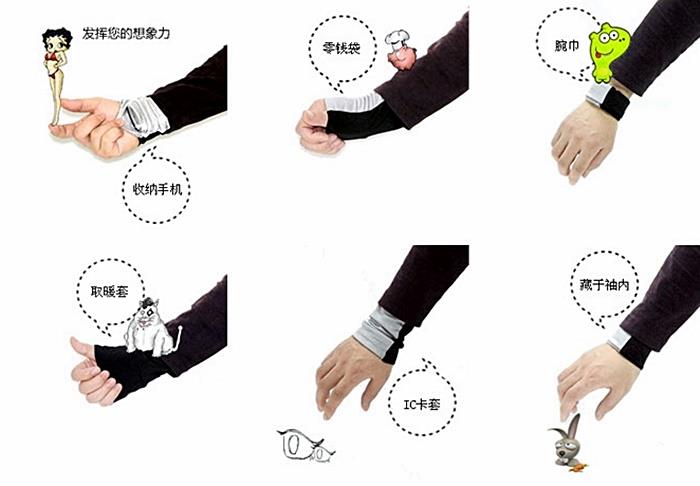 发挥您的想象力

收纳手机

零钱袋

腕巾

取暖套

IC卡套

藏于袖内