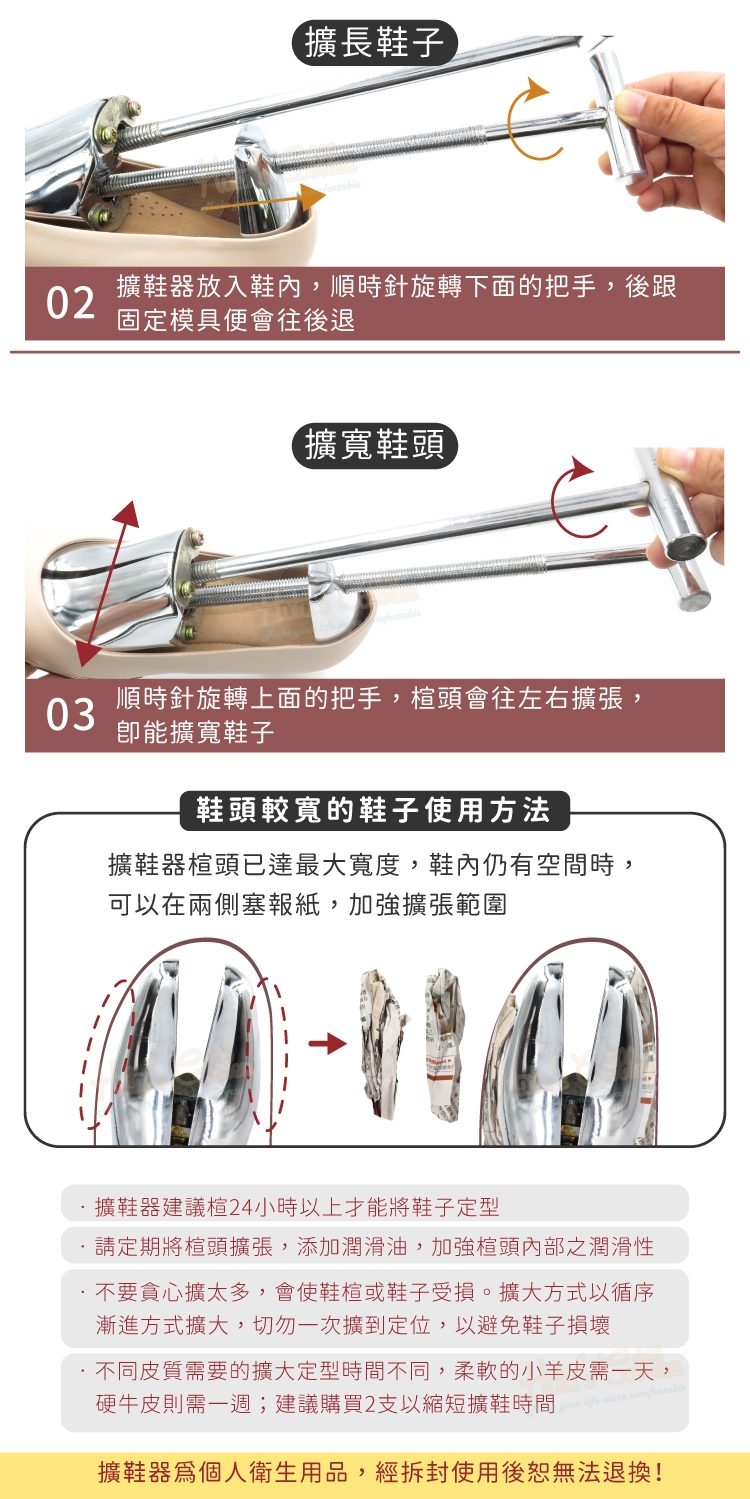 擴長鞋子

02 擴鞋器放入鞋內，順時針旋轉下面的把手，後跟固定模具便會往後退

擴寬鞋頭

03 順時針旋轉上面的把手，楦頭會往左右擴張，即能擴寬鞋子

鞋頭較寬的鞋子使用方法

擴鞋器楦頭已達最大寬度，鞋內仍有空間時，可以在兩側塞報紙，加強擴張範圍

· 擴鞋器建議楦24小時以上才能將鞋子定型

· 請定期將楦頭擴張，添加潤滑油，加強楦頭內部之潤滑性

· 不要貪心擴太多，會使鞋楦或鞋子受損。擴大方式以循序漸進方式擴大，切勿一次擴到定位，以避免鞋子損壞

· 不同皮質需要的擴大定型時間不同，柔軟的小羊皮需一天，硬牛皮則需一週；建議購買2支以縮短擴鞋時間

擴鞋器爲個人衛生用品，經拆封使用後恕無法退換!