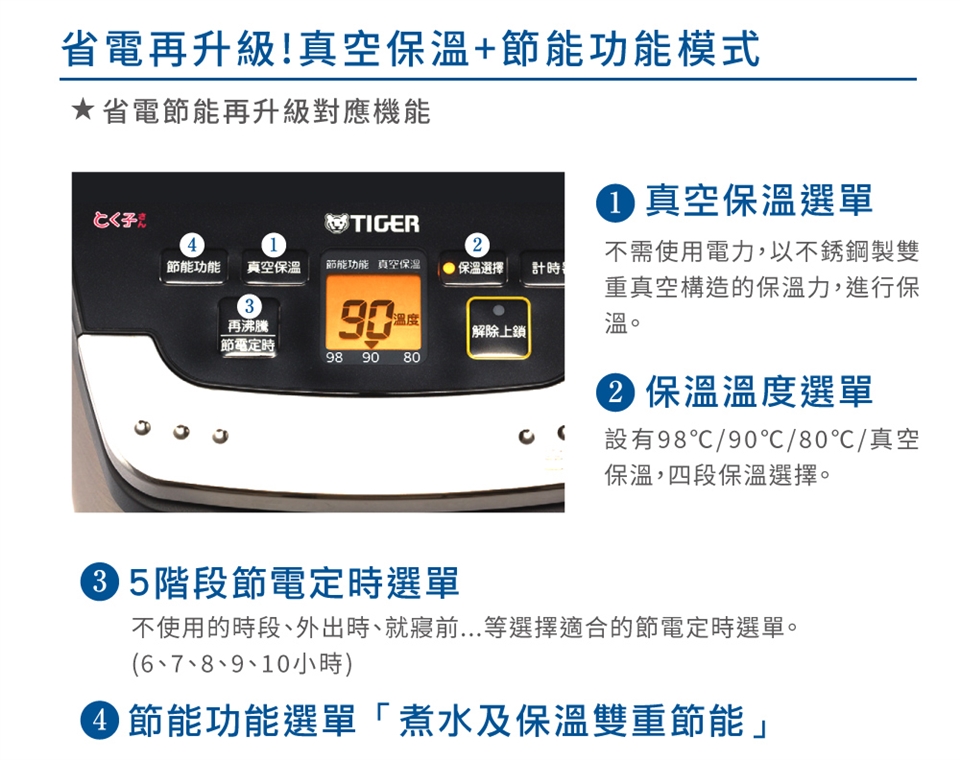 省電再升級!真空保溫+節能功能模式

★ 省電節能再升級對應機能

とく子さん

TIGER

4 節能功能
1 真空保溫
節能功能 真空保溫
2 保溫選擇
計時
3 再沸騰 節電定時
90 溫度
98 90 80
解除上鎖

1 真空保溫選單

不需使用電力,以不銹鋼製雙重真空構造的保溫力,進行保溫。

2 保溫溫度選單

設有98℃/90℃/80℃/真空保溫,四段保溫選擇。

3 5階段節電定時選單

不使用的時段、外出時、就寢前...等選擇適合的節電定時選單。(6、7、8、9、10小時)

4 節能功能選單「煮水及保溫雙重節能」